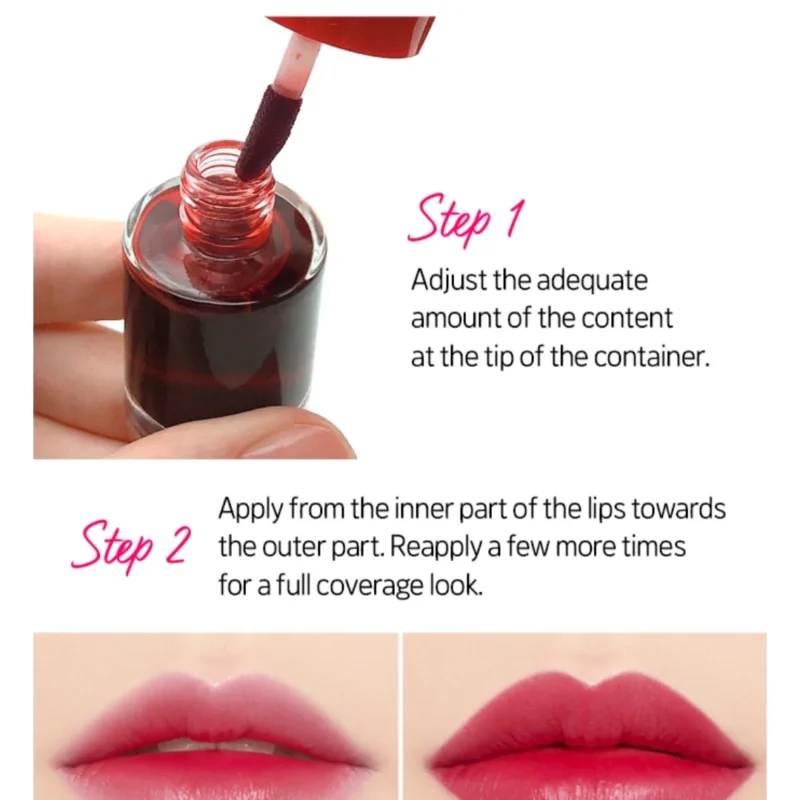 Step 1
Adjust the adequate amount of the content at the tip of the container.

Step 2
Apply from the inner part of the lips towards the outer part. Reapply a few more times for a full coverage look.