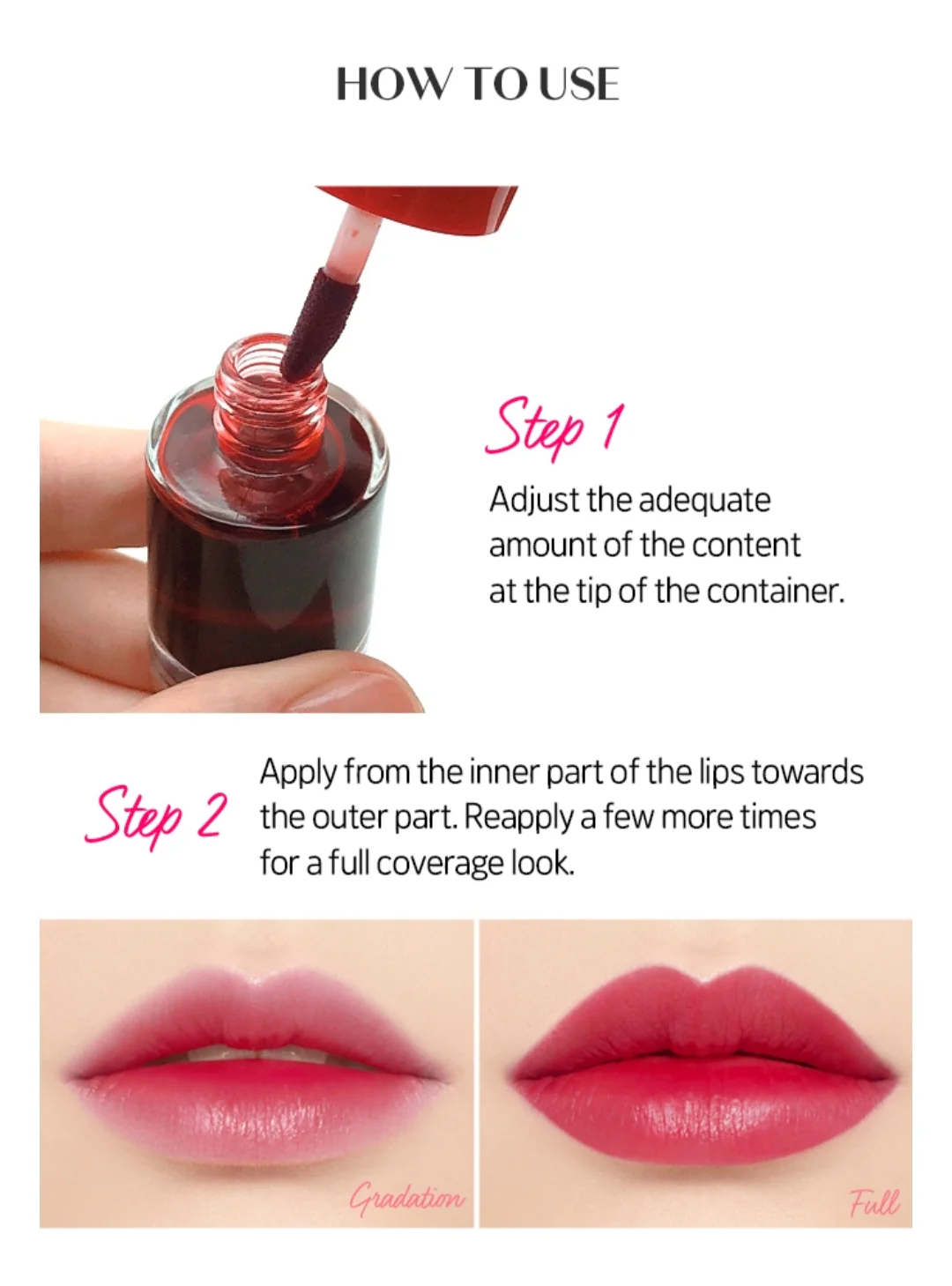 HOW TO USE

Step 1
Adjust the adequate amount of the content at the tip of the container.

Step 2
Apply from the inner part of the lips towards the outer part. Reapply a few more times for a full coverage look.

Gradation

Full